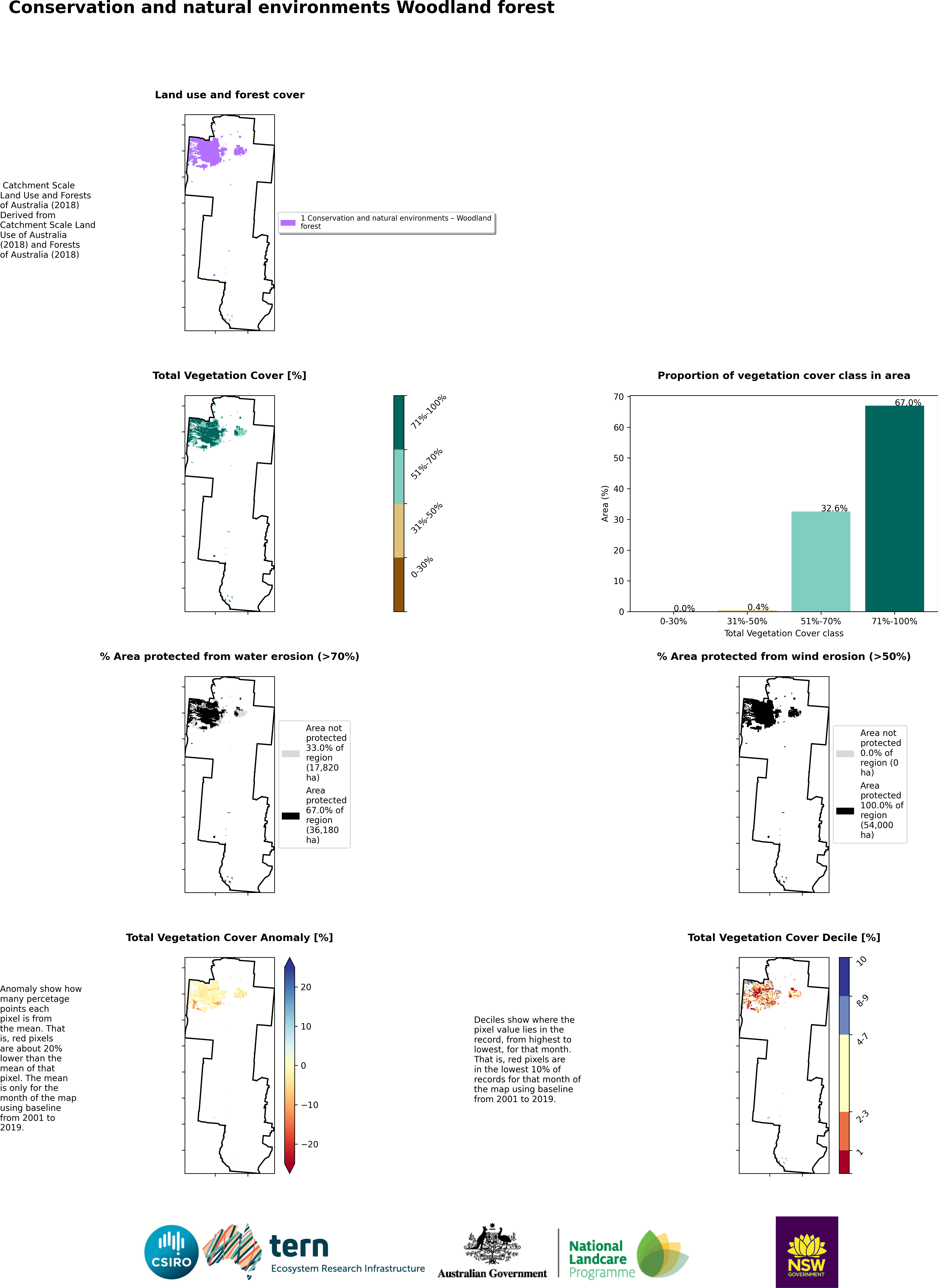 Conservation and natural environments Woodland forest

Land use and forest cover

Catchment Scale Land Use and Forests of Australia (2018) Derived from Catchment Scale Land Use of Australia (2018) and Forests of Australia (2018)

1 Conservation and natural environments – Woodland forest

Total Vegetation Cover [%]

71%-100%
51%-70%
31%-50%
0-30%

Proportion of vegetation cover class in area

Area (%)
70
60
50
40
30
20
10
0
0.0%
0.4%
32.6%
67.0%
0-30%
31%-50%
51%-70%
71%-100%
Total Vegetation Cover class

% Area protected from water erosion (>70%)

Area not protected 33.0% of region (17,820 ha)
Area protected 67.0% of region (36,180 ha)

% Area protected from wind erosion (>50%)

Area not protected 0.0% of region (0 ha)
Area protected 100.0% of region (54,000 ha)

Total Vegetation Cover Anomaly [%]

Anomaly show how many percetage points each pixel is from the mean. That is, red pixels are about 20% lower than the mean of that pixel. The mean is only for the month of the map using baseline from 2001 to 2019.

20
10
0
−10
−20

Deciles show where the pixel value lies in the record, from highest to lowest, for that month. That is, red pixels are in the lowest 10% of records for that month of the map using baseline from 2001 to 2019.

Total Vegetation Cover Decile [%]

10
8-9
4-7
2-3
1

CSIRO
tern
Ecosystem Research Infrastructure
Australian Government
National Landcare Programme
NSW GOVERNMENT