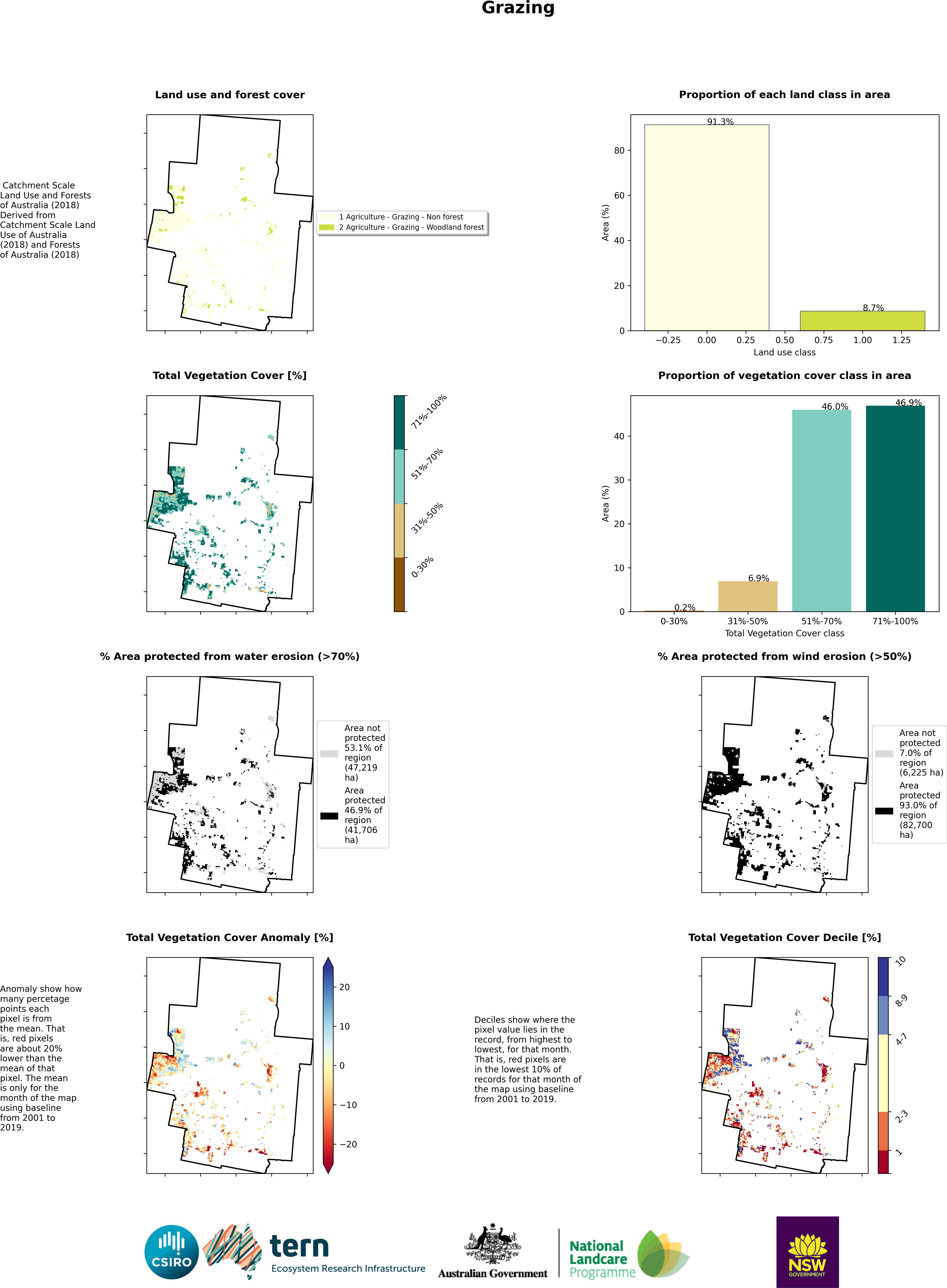 Grazing

Land use and forest cover

Catchment Scale Land Use and Forests of Australia (2018) Derived from Catchment Scale Land Use of Australia (2018) and Forests of Australia (2018)

1 Agriculture - Grazing - Non forest
2 Agriculture - Grazing - Woodland forest

Proportion of each land class in area

91.3%
8.7%
Area (%)
0
20
40
60
80
−0.25 0.00 0.25 0.50 0.75 1.00 1.25
Land use class

Total Vegetation Cover [%]

71%-100%
51%-70%
31%-50%
0-30%

Proportion of vegetation cover class in area

0.2%
6.9%
46.0%
46.9%
Area (%)
0
10
20
30
40
0-30% 31%-50% 51%-70% 71%-100%
Total Vegetation Cover class

% Area protected from water erosion (>70%)

Area not protected 53.1% of region (47,219 ha)
Area protected 46.9% of region (41,706 ha)

% Area protected from wind erosion (>50%)

Area not protected 7.0% of region (6,225 ha)
Area protected 93.0% of region (82,700 ha)

Total Vegetation Cover Anomaly [%]

Anomaly show how many percetage points each pixel is from the mean. That is, red pixels are about 20% lower than the mean of that pixel. The mean is only for the month of the map using baseline from 2001 to 2019.

20
10
0
−10
−20

Total Vegetation Cover Decile [%]

Deciles show where the pixel value lies in the record, from highest to lowest, for that month. That is, red pixels are in the lowest 10% of records for that month of the map using baseline from 2001 to 2019.

10
8-9
4-7
2-3
1

CSIRO
tern
Ecosystem Research Infrastructure
Australian Government
National Landcare Programme
NSW
GOVERNMENT