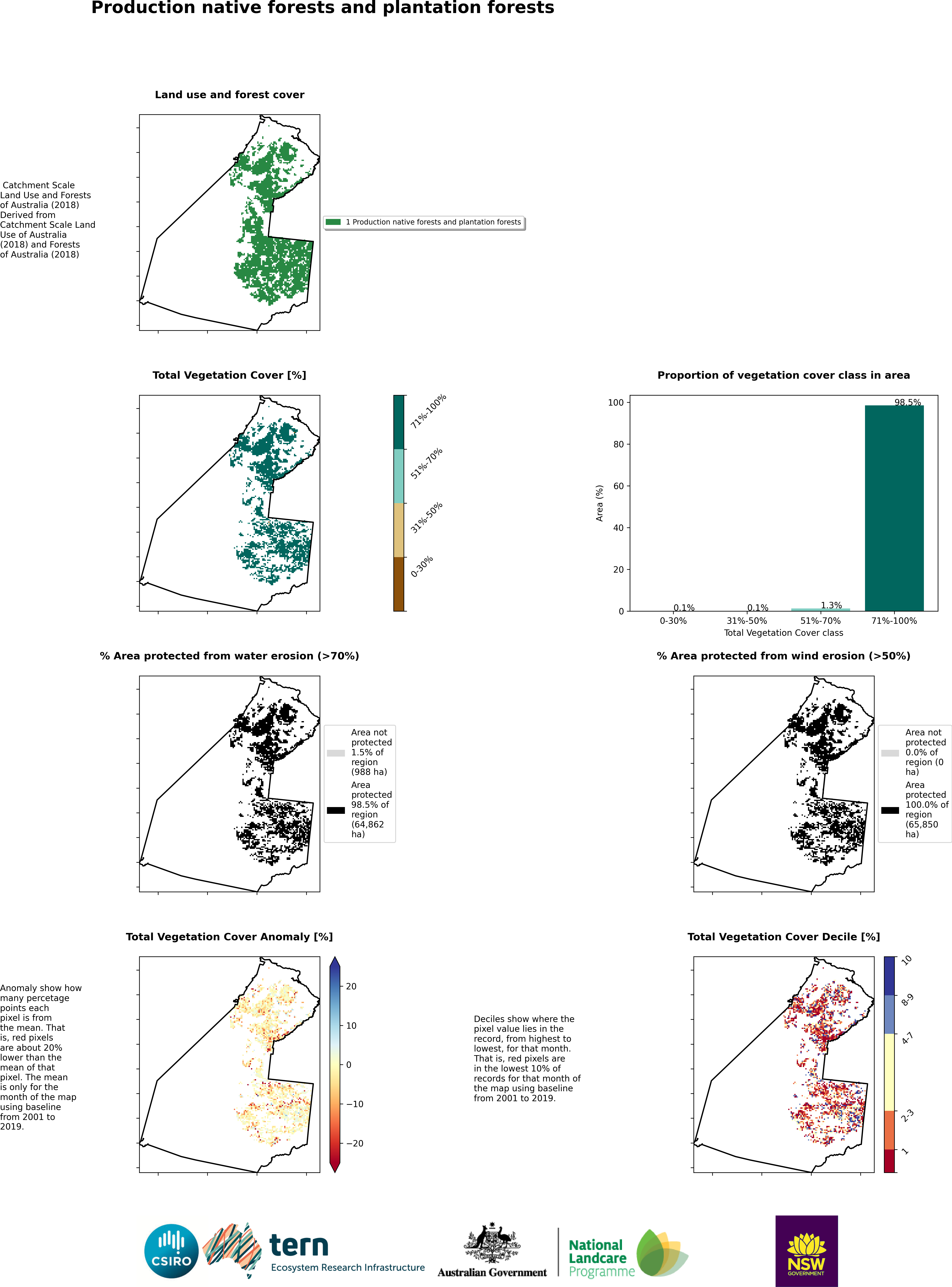 Production native forests and plantation forests

Land use and forest cover

Catchment Scale Land Use and Forests of Australia (2018) Derived from Catchment Scale Land Use of Australia (2018) and Forests of Australia (2018)

1 Production native forests and plantation forests

Total Vegetation Cover [%]

71%-100%
51%-70%
31%-50%
0-30%

Proportion of vegetation cover class in area

Area (%)
100
80
60
40
20
0
0.1%
0.1%
1.3%
98.5%
0-30%
31%-50%
51%-70%
71%-100%
Total Vegetation Cover class

% Area protected from water erosion (>70%)

Area not protected 1.5% of region (988 ha)
Area protected 98.5% of region (64,862 ha)

% Area protected from wind erosion (>50%)

Area not protected 0.0% of region (0 ha)
Area protected 100.0% of region (65,850 ha)

Total Vegetation Cover Anomaly [%]

Anomaly show how many percetage points each pixel is from the mean. That is, red pixels are about 20% lower than the mean of that pixel. The mean is only for the month of the map using baseline from 2001 to 2019.

20
10
0
−10
−20

Deciles show where the pixel value lies in the record, from highest to lowest, for that month. That is, red pixels are in the lowest 10% of records for that month of the map using baseline from 2001 to 2019.

Total Vegetation Cover Decile [%]

10
8-9
4-7
2-3
1

CSIRO
tern
Ecosystem Research Infrastructure
Australian Government
National Landcare Programme
NSW GOVERNMENT