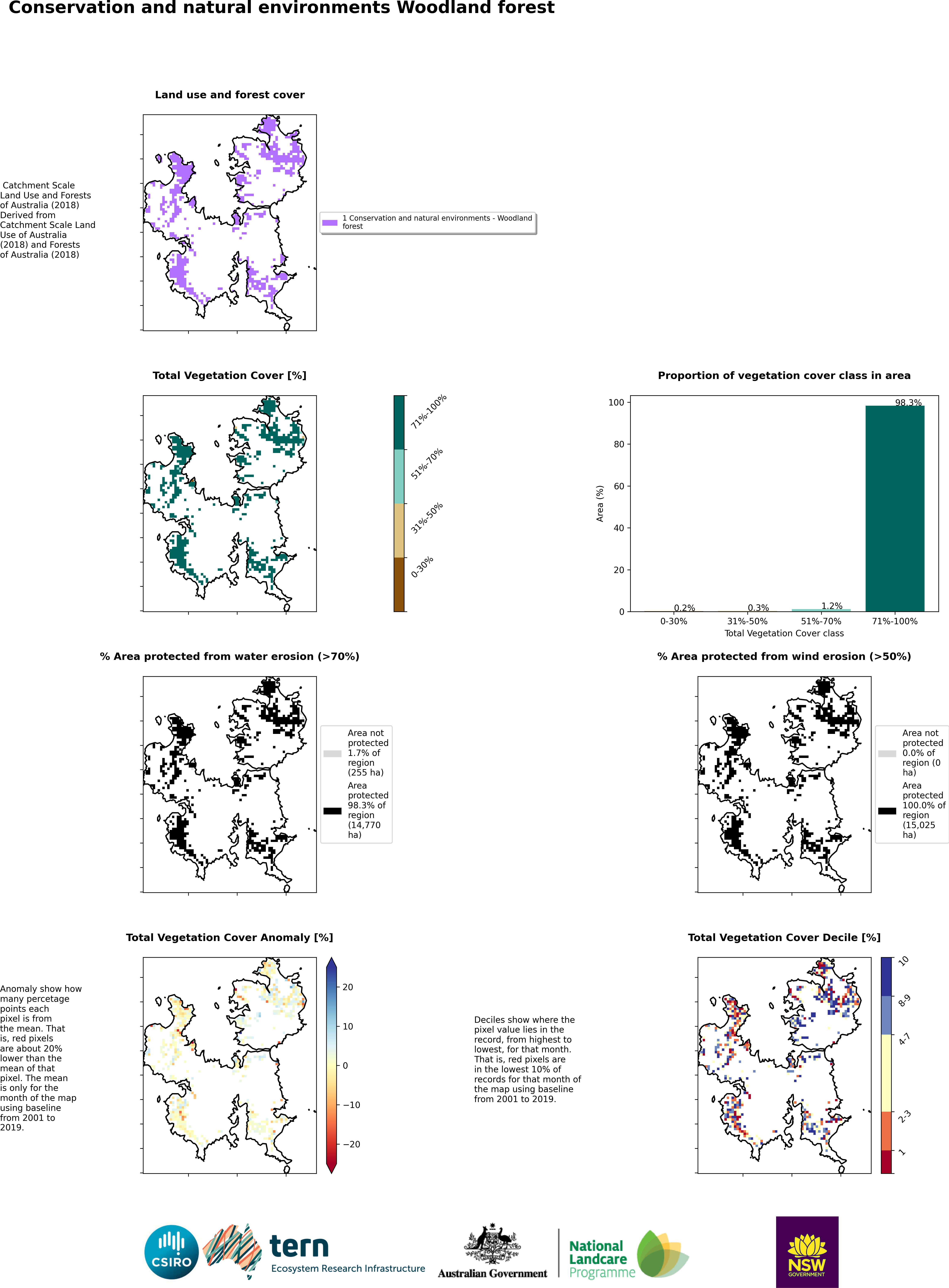 Conservation and natural environments Woodland forest

Land use and forest cover

Catchment Scale Land Use and Forests of Australia (2018) Derived from Catchment Scale Land Use of Australia (2018) and Forests of Australia (2018)

1 Conservation and natural environments - Woodland forest

Total Vegetation Cover [%]

71%-100%
51%-70%
31%-50%
0-30%

Proportion of vegetation cover class in area

Area (%)
100
80
60
40
20
0
0.2%
0.3%
1.2%
98.3%
0-30%
31%-50%
51%-70%
71%-100%
Total Vegetation Cover class

% Area protected from water erosion (>70%)

Area not protected 1.7% of region (255 ha)
Area protected 98.3% of region (14,770 ha)

% Area protected from wind erosion (>50%)

Area not protected 0.0% of region (0 ha)
Area protected 100.0% of region (15,025 ha)

Total Vegetation Cover Anomaly [%]

Anomaly show how many percetage points each pixel is from the mean. That is, red pixels are about 20% lower than the mean of that pixel. The mean is only for the month of the map using baseline from 2001 to 2019.

20
10
0
−10
−20

Total Vegetation Cover Decile [%]

Deciles show where the pixel value lies in the record, from highest to lowest, for that month. That is, red pixels are in the lowest 10% of records for that month of the map using baseline from 2001 to 2019.

10
8-9
4-7
2-3
1

CSIRO
tern
Ecosystem Research Infrastructure
Australian Government
National Landcare Programme
NSW GOVERNMENT